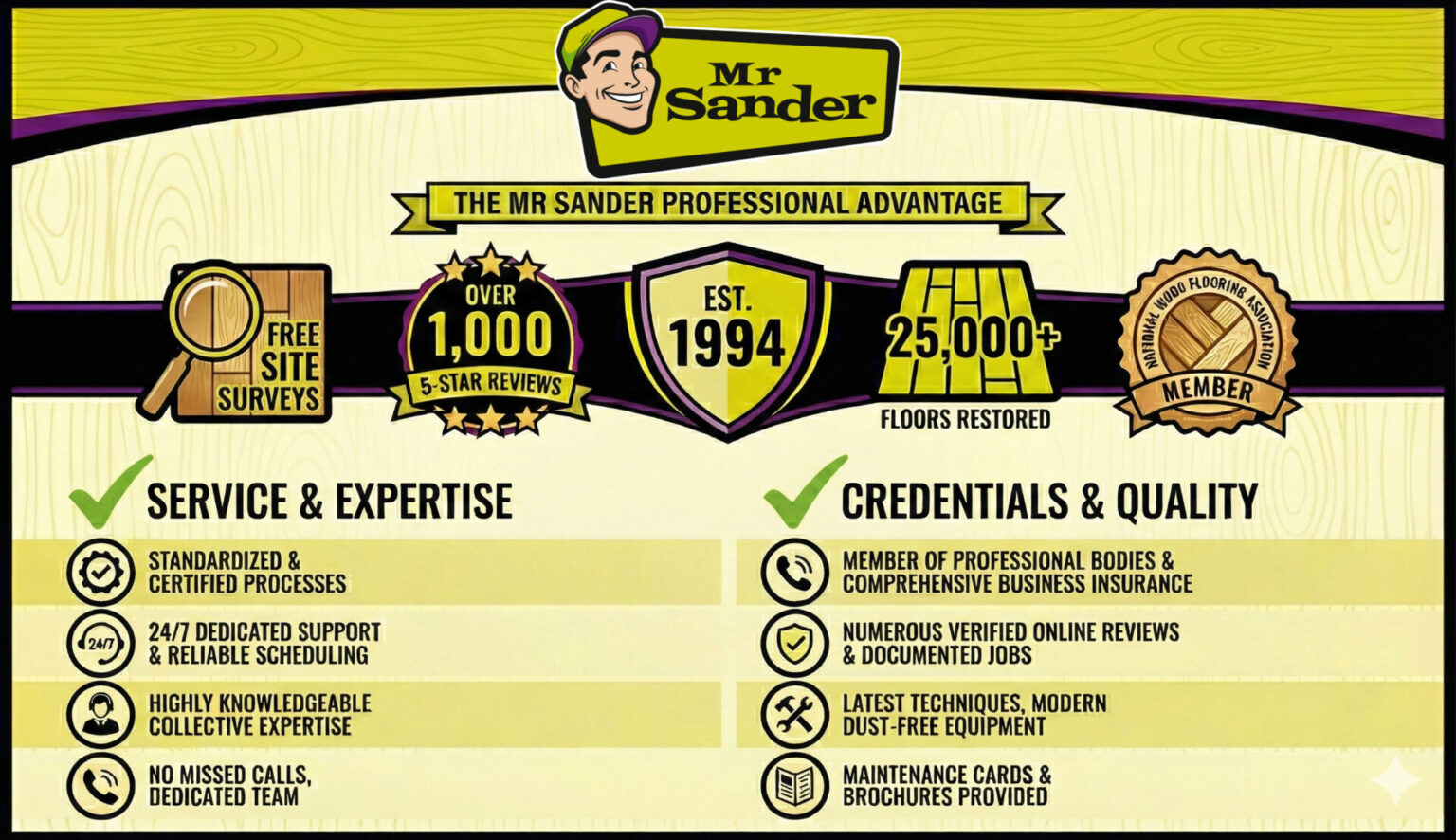 Mr Sander

THE MR SANDER PROFESSIONAL ADVANTAGE

FREE SITE SURVEYS

OVER 1,000 5-STAR REVIEWS

EST. 1994

25,000+ FLOORS RESTORED

NATIONAL WOOD FLOORING ASSOCIATION MEMBER

SERVICE & EXPERTISE

STANDARDIZED & CERTIFIED PROCESSES

24/7 24/7 DEDICATED SUPPORT & RELIABLE SCHEDULING

HIGHLY KNOWLEDGEABLE COLLECTIVE EXPERTISE

NO MISSED CALLS, DEDICATED TEAM

CREDENTIALS & QUALITY

MEMBER OF PROFESSIONAL BODIES & COMPREHENSIVE BUSINESS INSURANCE

NUMEROUS VERIFIED ONLINE REVIEWS & DOCUMENTED JOBS

LATEST TECHNIQUES, MODERN DUST-FREE EQUIPMENT

MAINTENANCE CARDS & BROCHURES PROVIDED